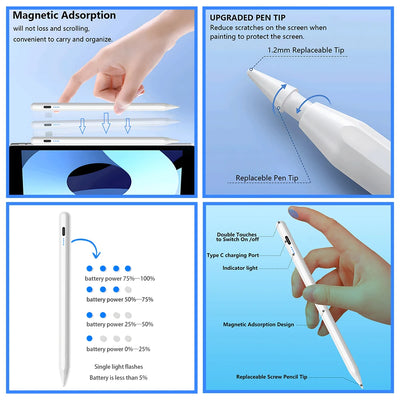 Magnetic Adsorption
will not loss and scrolling, convenient to carry and organize.

UPGRADED PEN TIP
Reduce scratches on the screen when painting to protect the screen.

1.2mm Replaceable Tip

Replaceable Pen Tip

battery power 75%—100%

battery power 50%—75%

battery power 25%—50%

battery power 0%—25%

Single light flashes
Battery is less than 5%

Double Touches to Switch On /off

Type C charging Port

Indicator light

Magnetic Adsorption Design

Replaceable Screw Pencil Tip